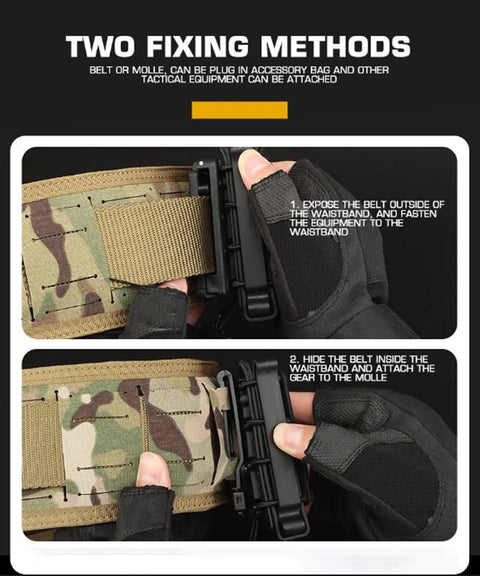 TWO FIXING METHODS

BELT OR MOLLE, CAN BE PLUG IN ACCESSORY BAG AND OTHER TACTICAL EQUIPMENT CAN BE ATTACHED

1. EXPOSE THE BELT OUTSIDE OF THE WAISTBAND, AND FASTEN THE EQUIPMENT TO THE WAISTBAND

2. HIDE THE BELT INSIDE THE WAISTBAND AND ATTACH THE GEAR TO THE MOLLE